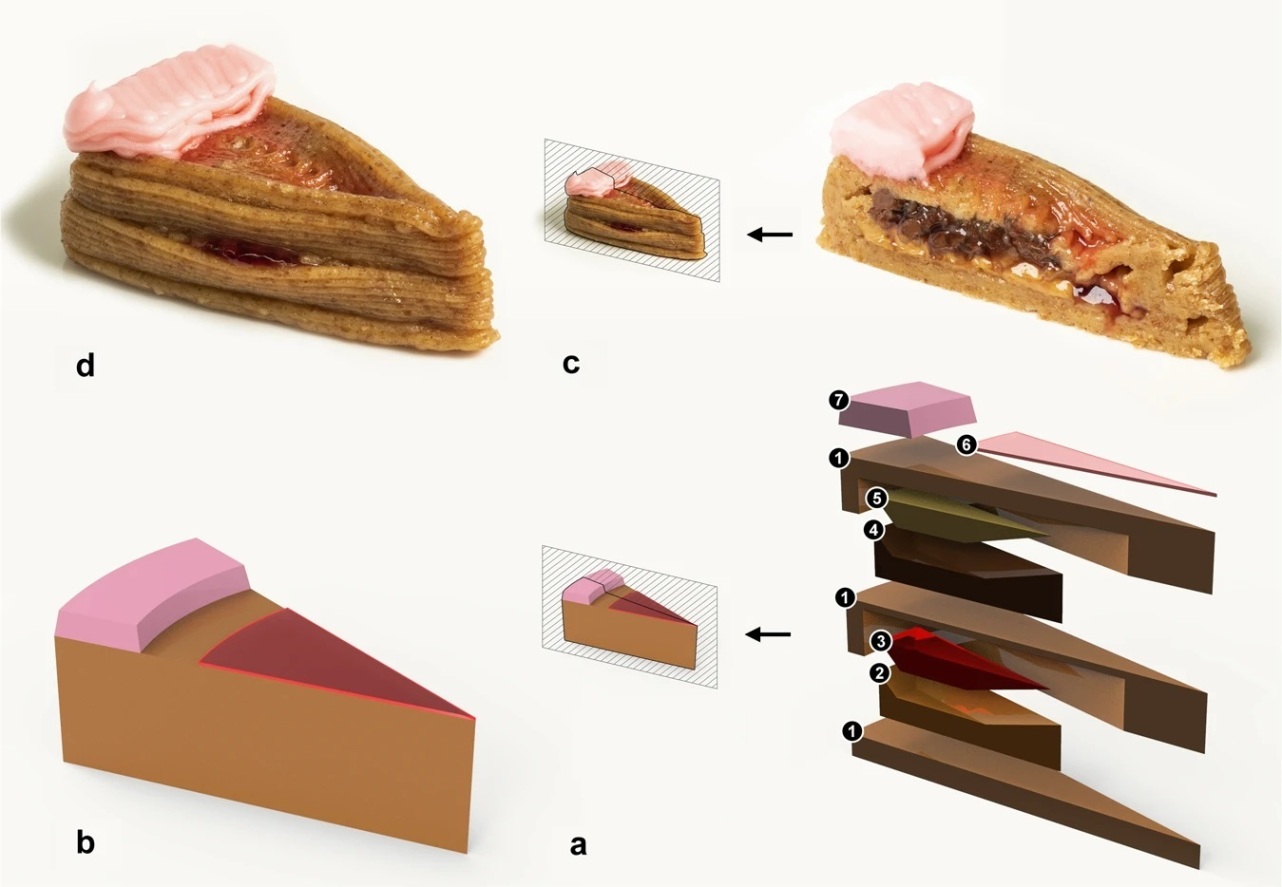 d

c

7
6
1
5
4
1
3
2
1

b

a