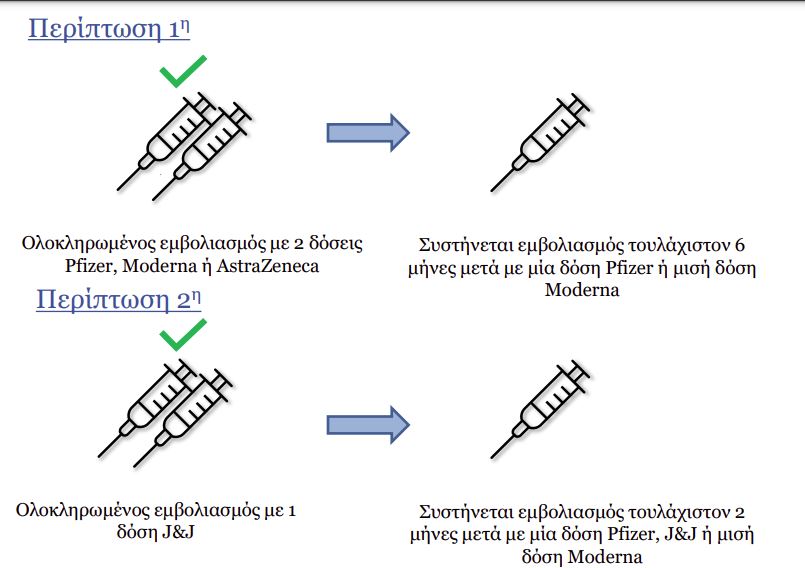 Περίπτωση 1η

Ολοκληρωμένος εμβολιασμός με 2 δόσεις Pfizer, Moderna ή AstraZeneca

Συστήνεται εμβολιασμός τουλάχιστον 6 μήνες μετά με μία δόση Pfizer ή μισή δόση Moderna

Περίπτωση 2η

Ολοκληρωμένος εμβολιασμός με 1 δόση J&J

Συστήνεται εμβολιασμός τουλάχιστον 2 μήνες μετά με μία δόση Pfizer, J&J ή μισή δόση Moderna