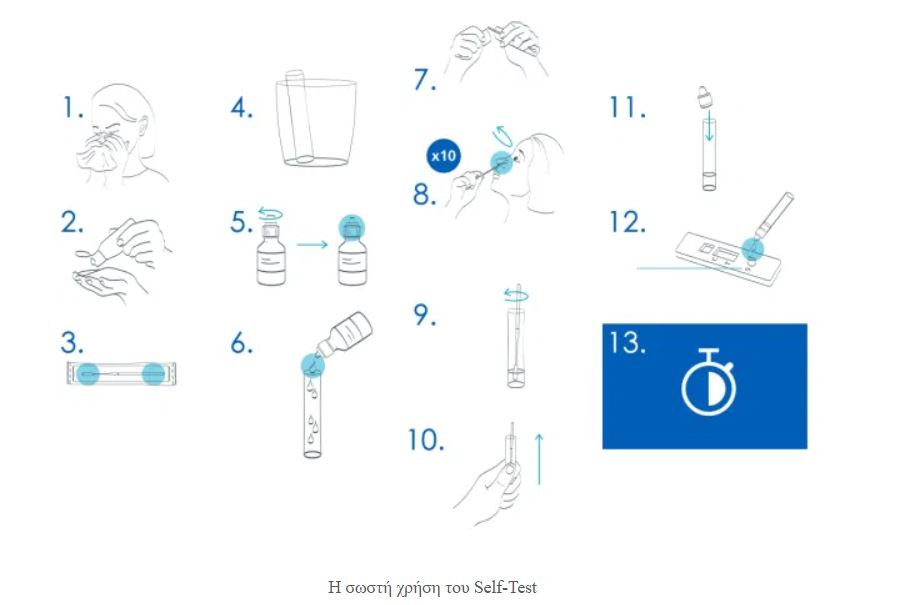 1.

2.

3.

4.

5.

6.

7.

x10

8.

9.

10.

11.

12.

13.

Η σωστή χρήση του Self-Test