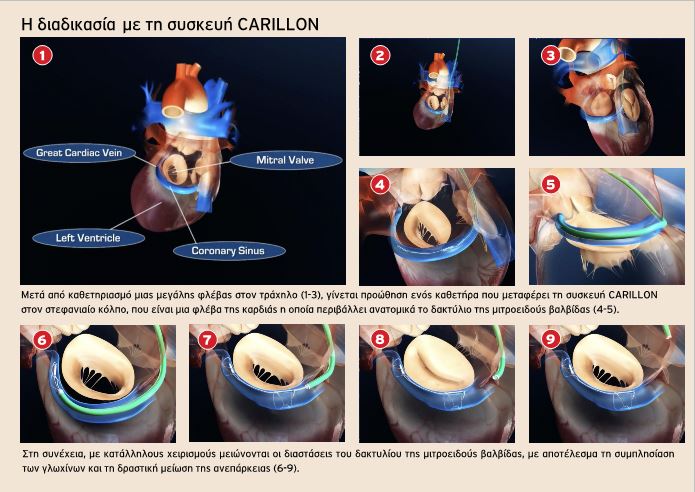 Η διαδικασία με τη συσκευή CARILLON

1

Great Cardiac Vein

Mitral Valve

Left Ventricle

Coronary Sinus

2

3

4

5

Μετά από καθετηριασμό μιας μεγάλης φλέβας στον τράχηλο (1-3), γίνεται προώθηση ενός καθετήρα που μεταφέρει τη συσκευή CARILLON στον στεφανιαίο κόλπο, που είναι μια φλέβα της καρδιάς η οποία περιβάλλει ανατομικά το δακτύλιο της μιτροειδούς βαλβίδας (4-5).

6

7

8

9

Στη συνέχεια, με κατάλληλους χειρισμούς μειώνονται οι διαστάσεις του δακτυλίου της μιτροειδούς βαλβίδας, με αποτέλεσμα τη συμπλησίαση των γλωχίνων και τη δραστική μείωση της ανεπάρκειας (6-9).